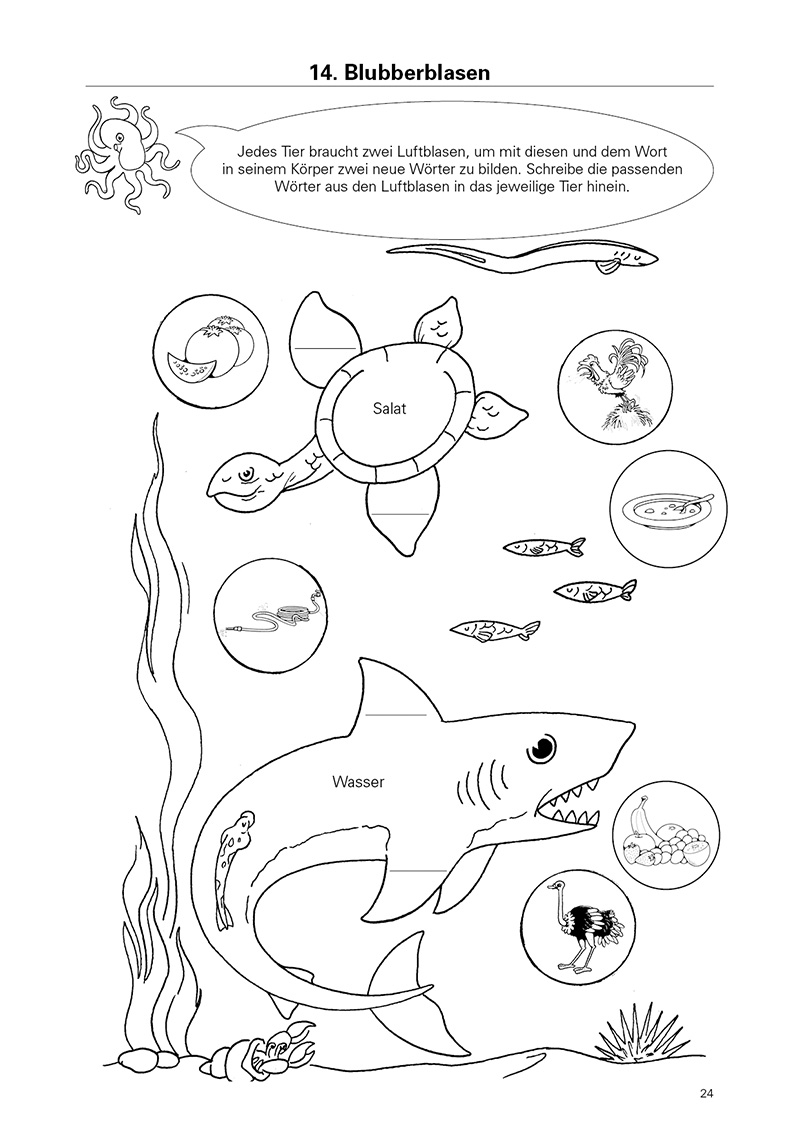 14. Blubberblasen

Jedes Tier braucht zwei Luftblasen, um mit diesen und dem Wort in seinem Körper zwei neue Wörter zu bilden. Schreibe die passenden Wörter aus den Luftblasen in das jeweilige Tier hinein.

Salat

Wasser

24