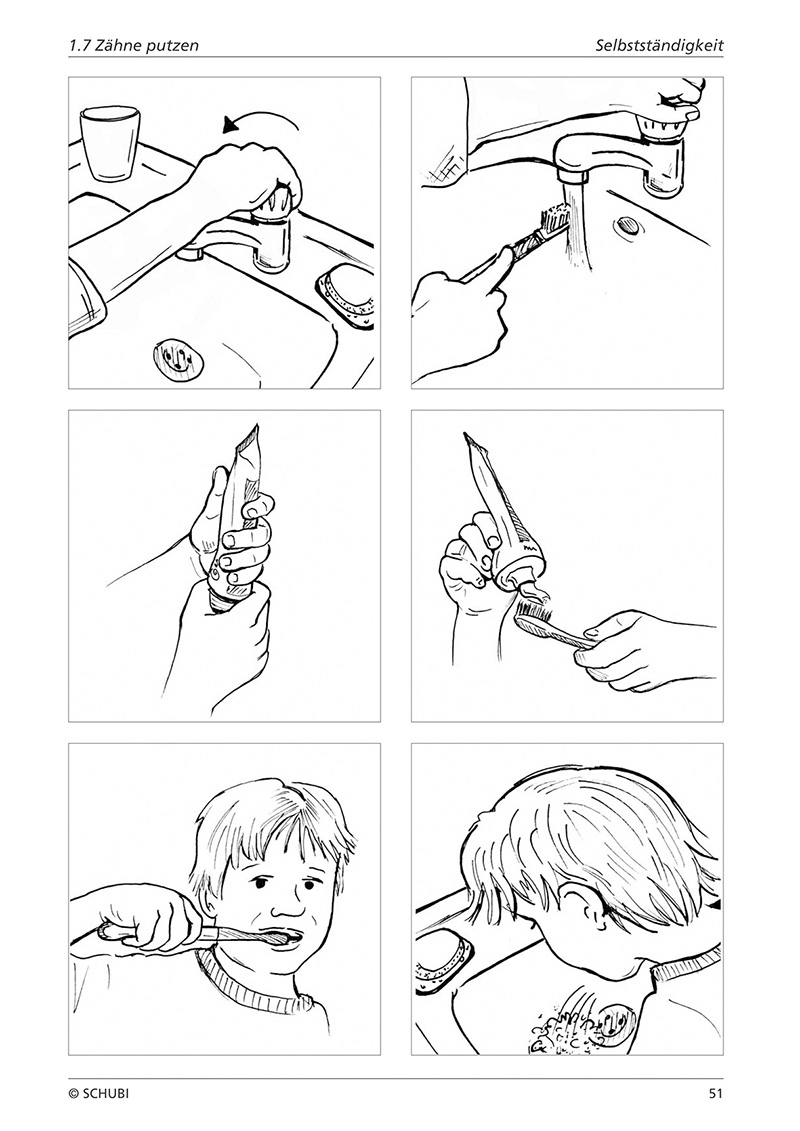 1.7 Zähne putzen

Selbstständigkeit

© SCHUBI

51