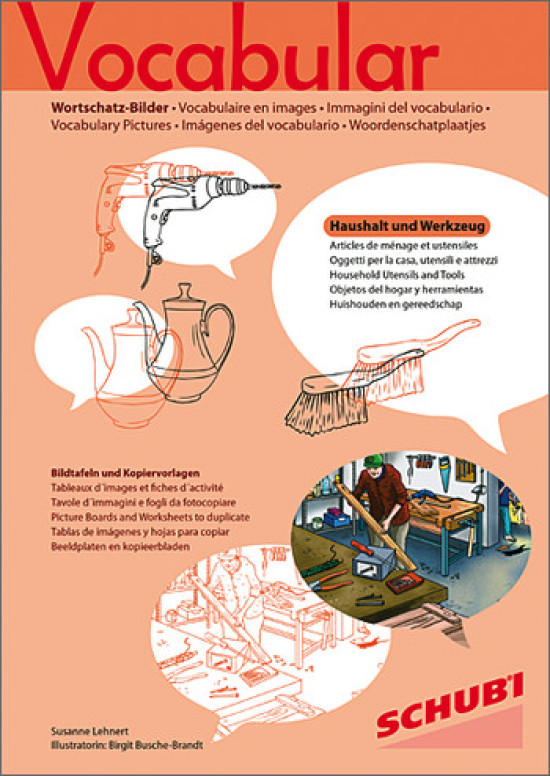 Vocabular

Wortschatz-Bilder • Vocabulaire en images • Immagini del vocabulario • Vocabulary Pictures • Imágenes del vocabulario • Woordenschatplaatjes

Haushalt und Werkzeug
Articles de ménage et ustensiles
Oggetti per la casa, utensili e attrezzi
Household Utensils and Tools
Objetos del hogar y herramientas
Huishouden en gereedschap

Bildtafeln und Kopiervorlagen
Tableaux d´images et fiches d´activité
Tavole d´immagini e fogli da fotocopiare
Picture Boards and Worksheets to duplicate
Tablas de imágenes y hojas para copiar
Beeldplaten en kopieerbladen

Susanne Lehnert
Illustratorin: Birgit Busche-Brandt

SCHUBI