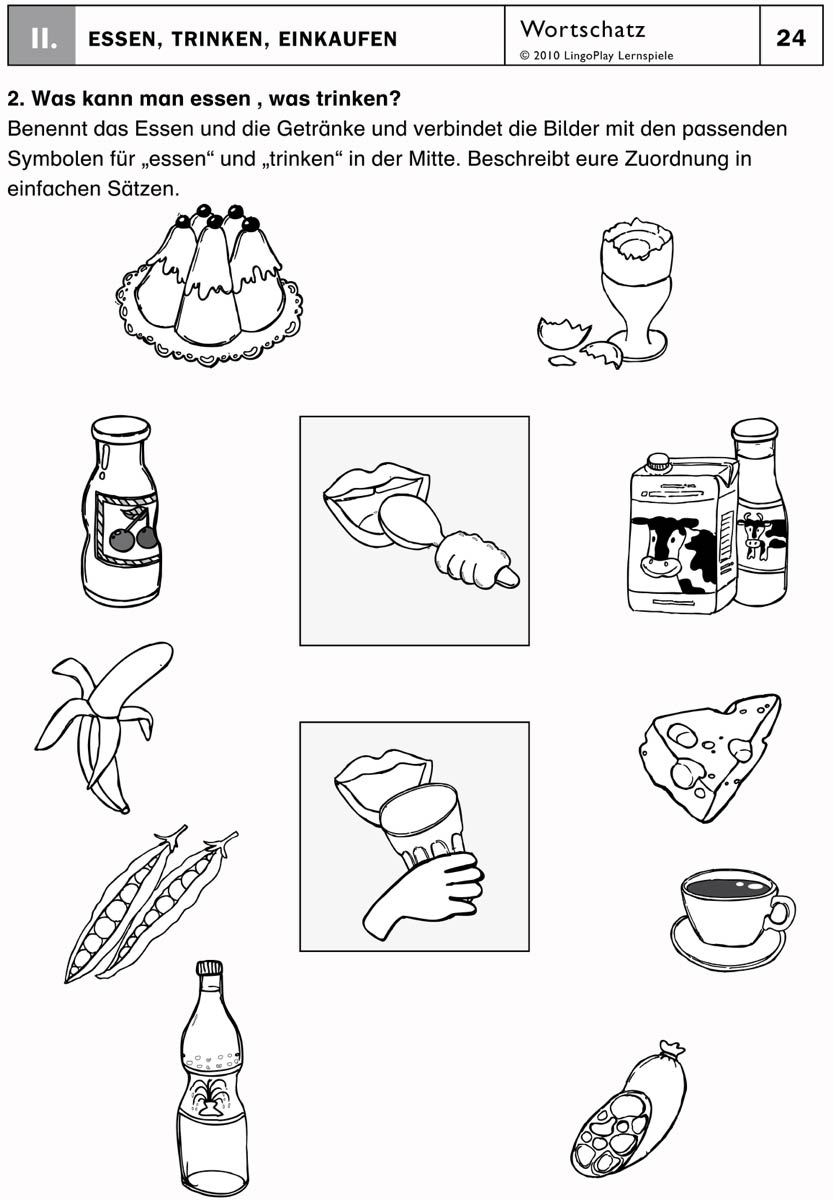 II. ESSEN, TRINKEN, EINKAUFEN

Wortschatz
© 2010 LingoPlay Lernspiele

24

2. Was kann man essen , was trinken?

Benennt das Essen und die Getränke und verbindet die Bilder mit den passenden Symbolen für „essen“ und „trinken“ in der Mitte. Beschreibt eure Zuordnung in einfachen Sätzen.