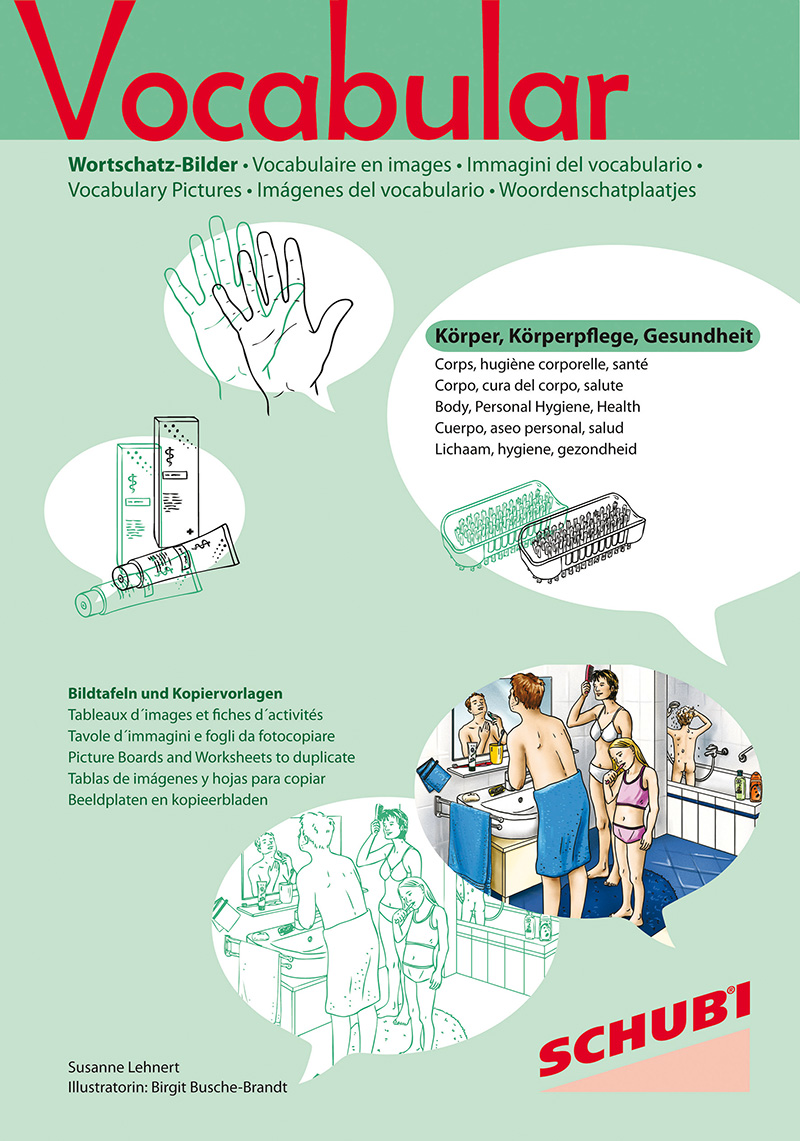 Vocabular

Wortschatz-Bilder • Vocabulaire en images • Immagini del vocabulario • Vocabulary Pictures • Imágenes del vocabulario • Woordenschatplaatjes

Körper, Körperpflege, Gesundheit
Corps, hugiène corporelle, santé
Corpo, cura del corpo, salute
Body, Personal Hygiene, Health
Cuerpo, aseo personal, salud
Lichaam, hygiene, gezondheid

Bildtafeln und Kopiervorlagen
Tableaux d´images et fiches d´activités
Tavole d´immagini e fogli da fotocopiare
Picture Boards and Worksheets to duplicate
Tablas de imágenes y hojas para copiar
Beeldplaten en kopieerbladen

Susanne Lehnert
Illustratorin: Birgit Busche-Brandt

SCHUBI®