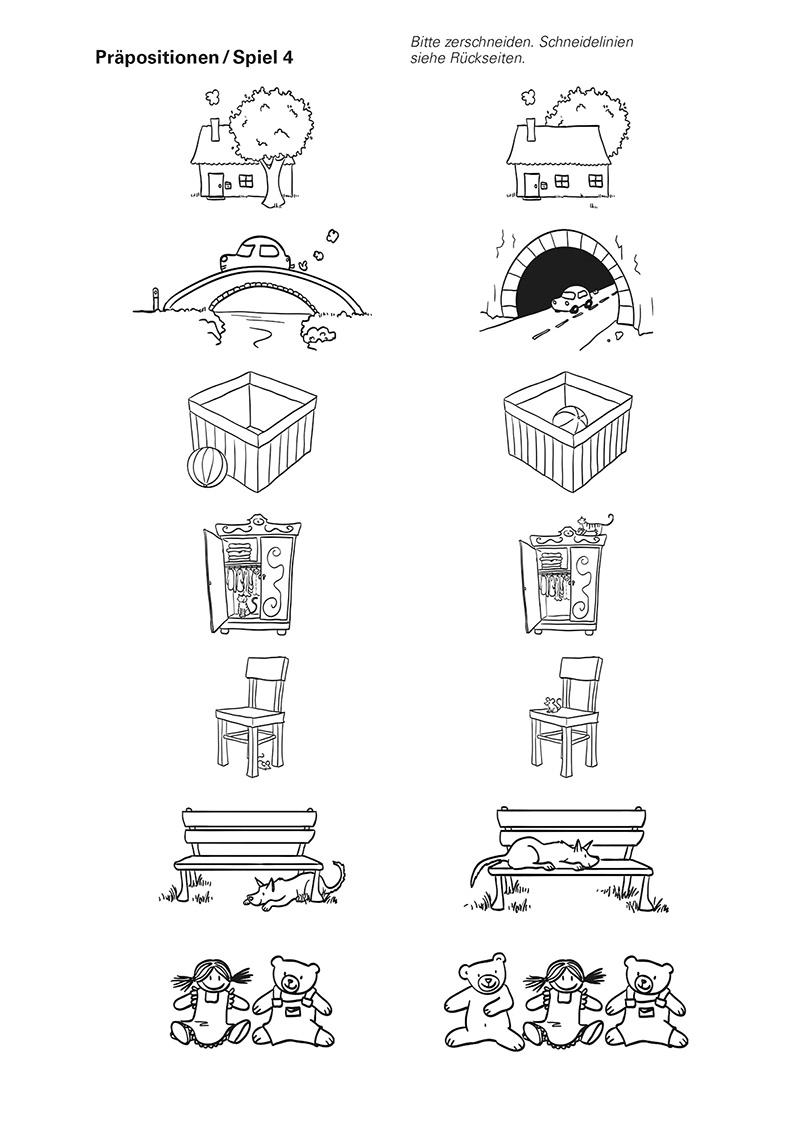 Präpositionen / Spiel 4

Bitte zerschneiden. Schneidelinien siehe Rückseiten.