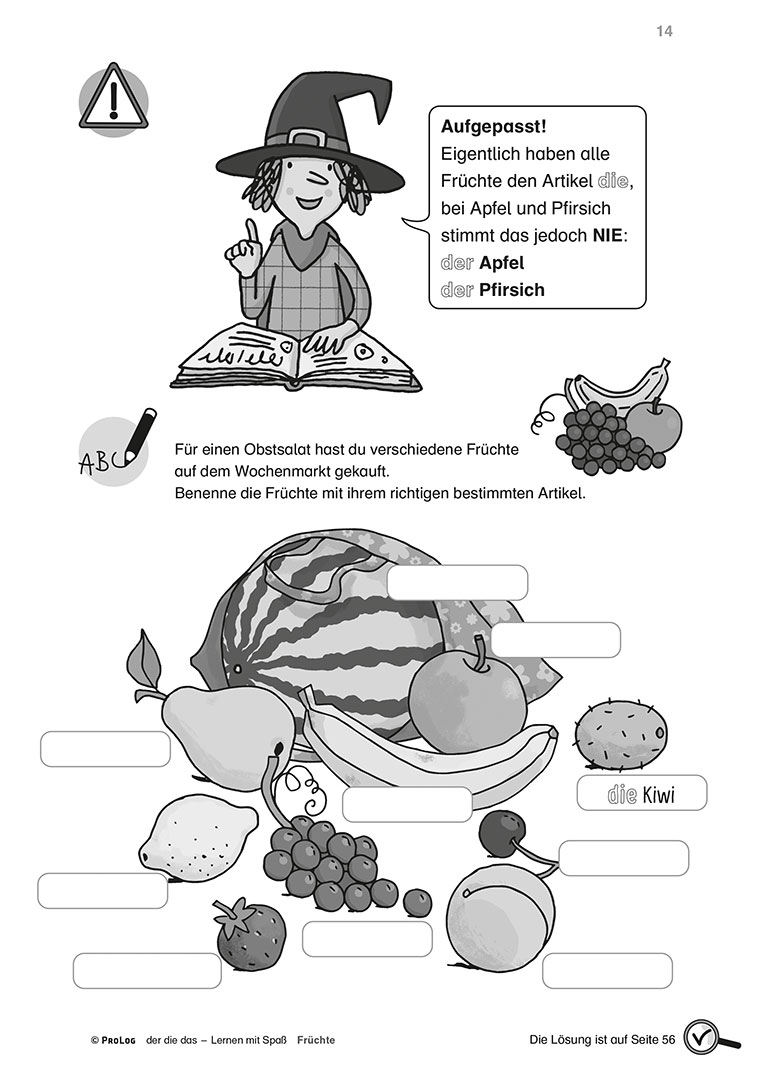 14

Aufgepasst!
Eigentlich haben alle Früchte den Artikel die, bei Apfel und Pfirsich stimmt das jedoch NIE:
der Apfel
der Pfirsich

ABC

Für einen Obstsalat hast du verschiedene Früchte auf dem Wochenmarkt gekauft.
Benenne die Früchte mit ihrem richtigen bestimmten Artikel.

die Kiwi

© ProLog der die das – Lernen mit Spaß Früchte

Die Lösung ist auf Seite 56