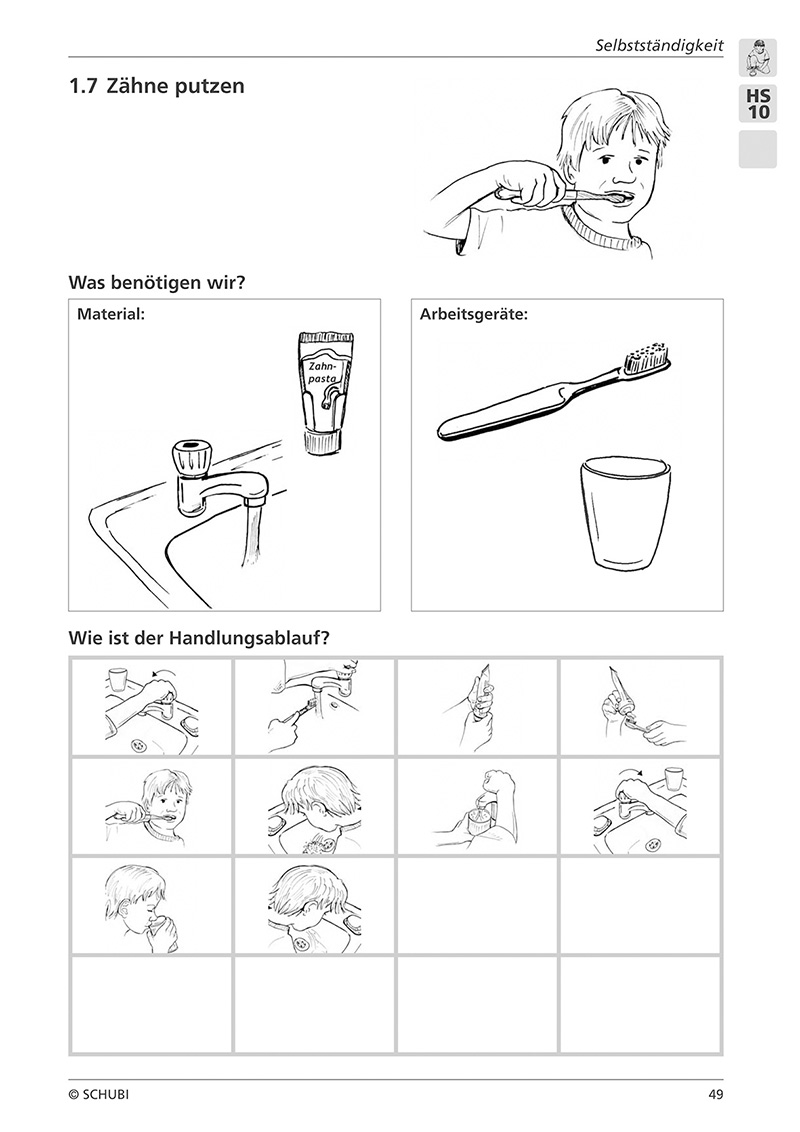 Selbstständigkeit

HS 10

1.7 Zähne putzen

Was benötigen wir?

Material:

Zahnpasta

Arbeitsgeräte:

Wie ist der Handlungsablauf?

© SCHUBI

49