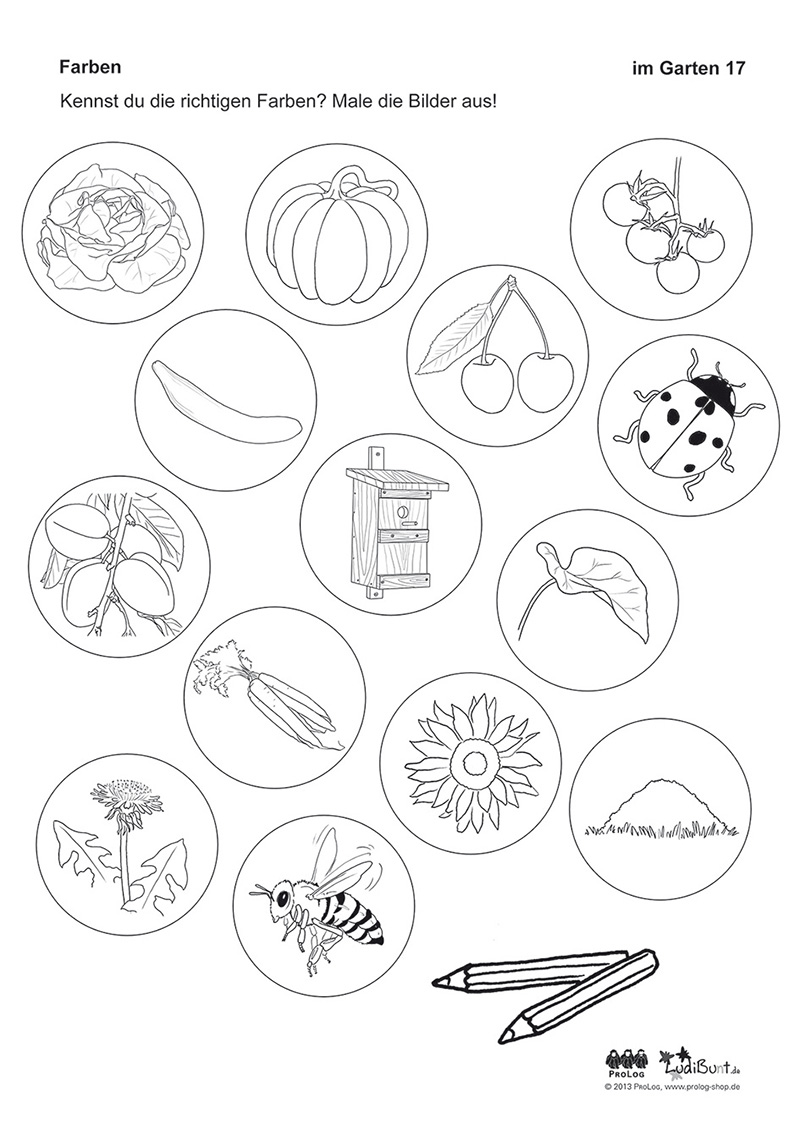 Farben

im Garten 17

Kennst du die richtigen Farben? Male die Bilder aus!

ProLog LudiBunt.de

© 2013 ProLog, www.prolog-shop.de