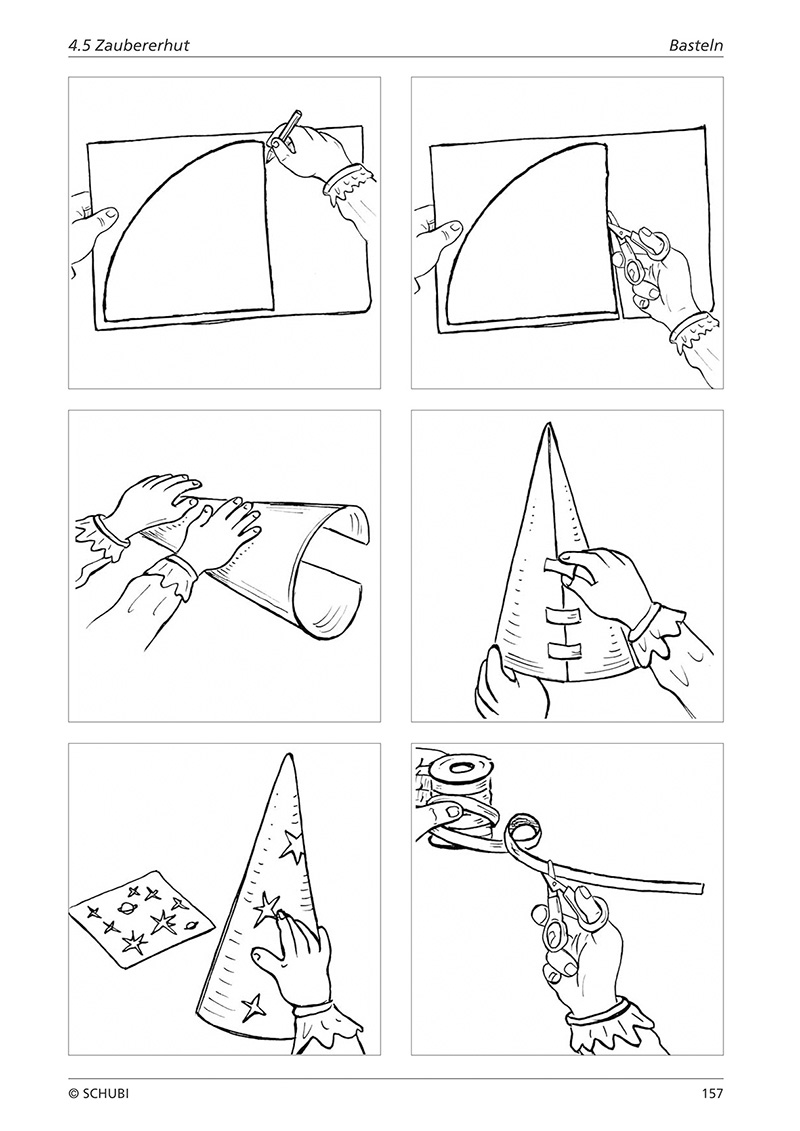 4.5 Zaubererhut

Basteln

© SCHUBI

157