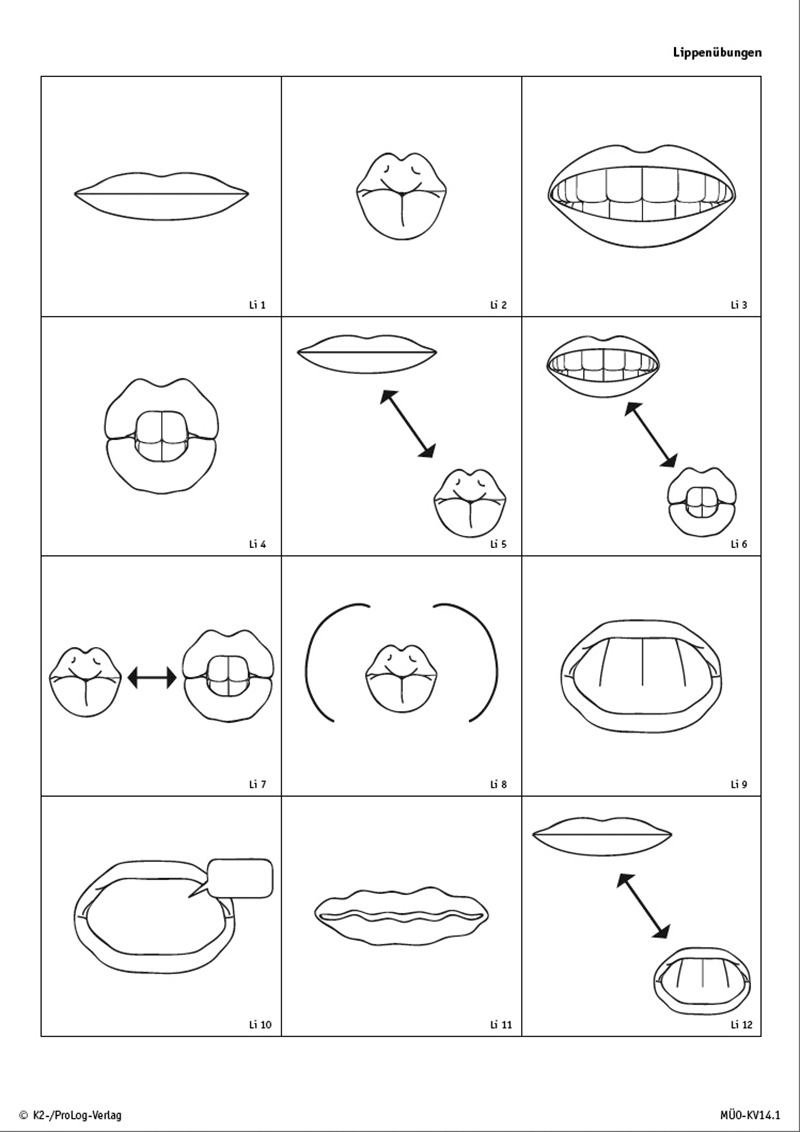 Lippenübungen

| Li 1 | Li 2 | Li 3 |
|---|---|---|
| Li 4 | Li 5 | Li 6 |
| Li 7 | Li 8 | Li 9 |
| Li 10 | Li 11 | Li 12 |

© K2-/ProLog-Verlag

MÜO-KV14.1