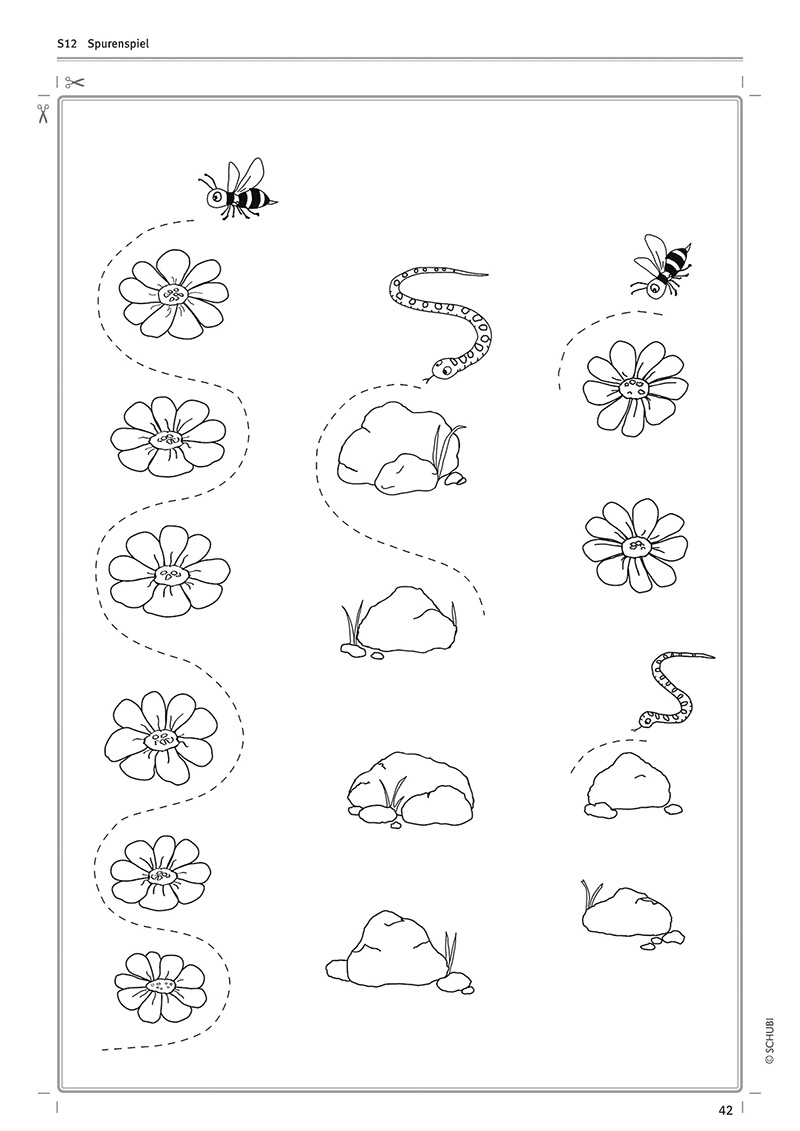 S12 Spurenspiel

© SCHUBI

42