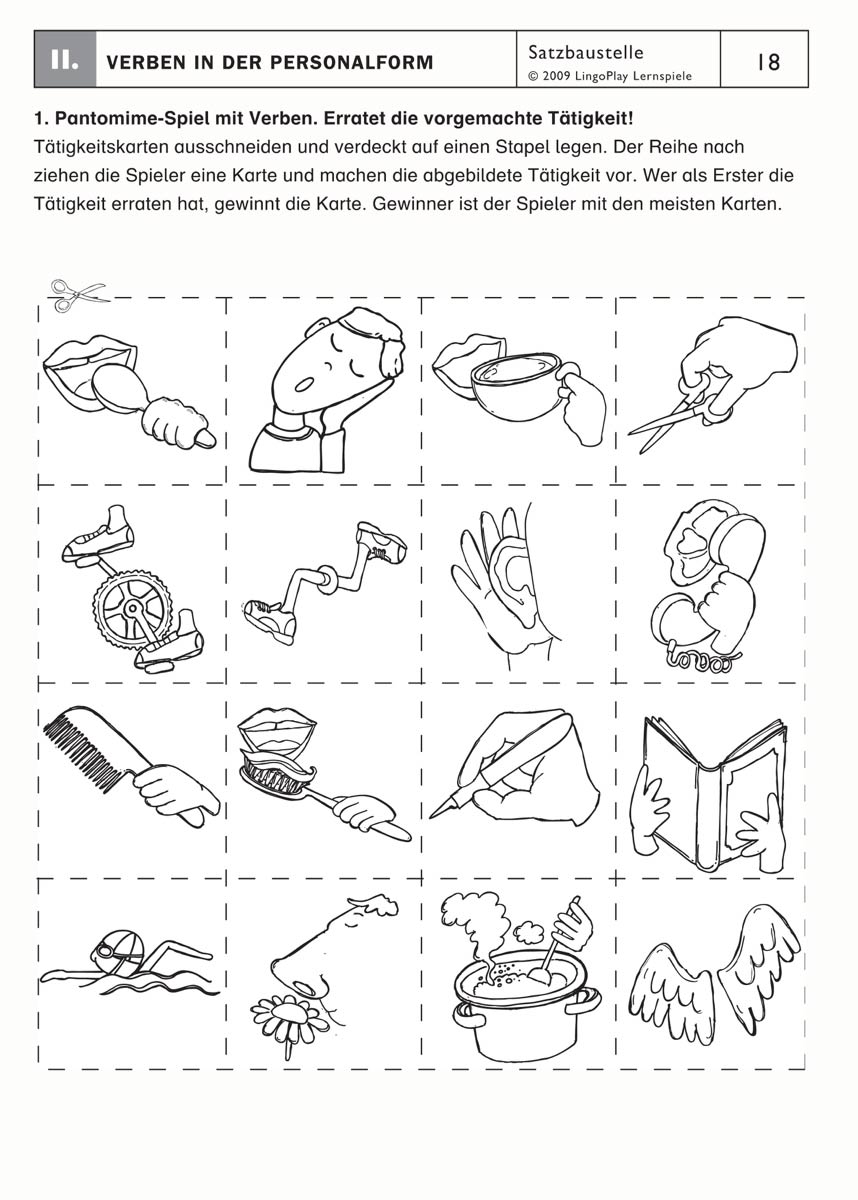 II. VERBEN IN DER PERSONALFORM

Satzbaustelle
© 2009 LingoPlay Lernspiele

18

1. Pantomime-Spiel mit Verben. Erratet die vorgemachte Tätigkeit!
Tätigkeitskarten ausschneiden und verdeckt auf einen Stapel legen. Der Reihe nach ziehen die Spieler eine Karte und machen die abgebildete Tätigkeit vor. Wer als Erster die Tätigkeit erraten hat, gewinnt die Karte. Gewinner ist der Spieler mit den meisten Karten.