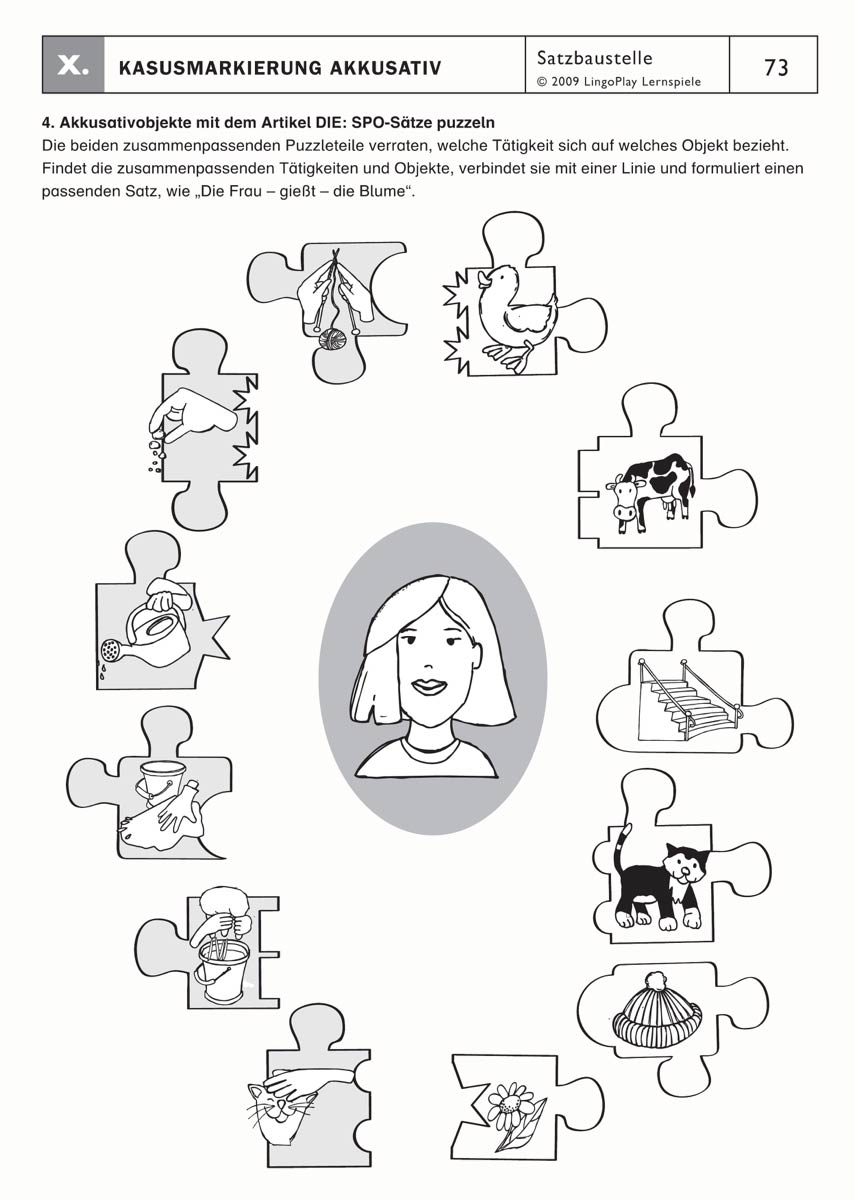 X. KASUSMARKIERUNG AKKUSATIV

Satzbaustelle
© 2009 LingoPlay Lernspiele

73

4. Akkusativobjekte mit dem Artikel DIE: SPO-Sätze puzzeln
Die beiden zusammenpassenden Puzzleteile verraten, welche Tätigkeit sich auf welches Objekt bezieht. Findet die zusammenpassenden Tätigkeiten und Objekte, verbindet sie mit einer Linie und formuliert einen passenden Satz, wie „Die Frau – gießt – die Blume“.